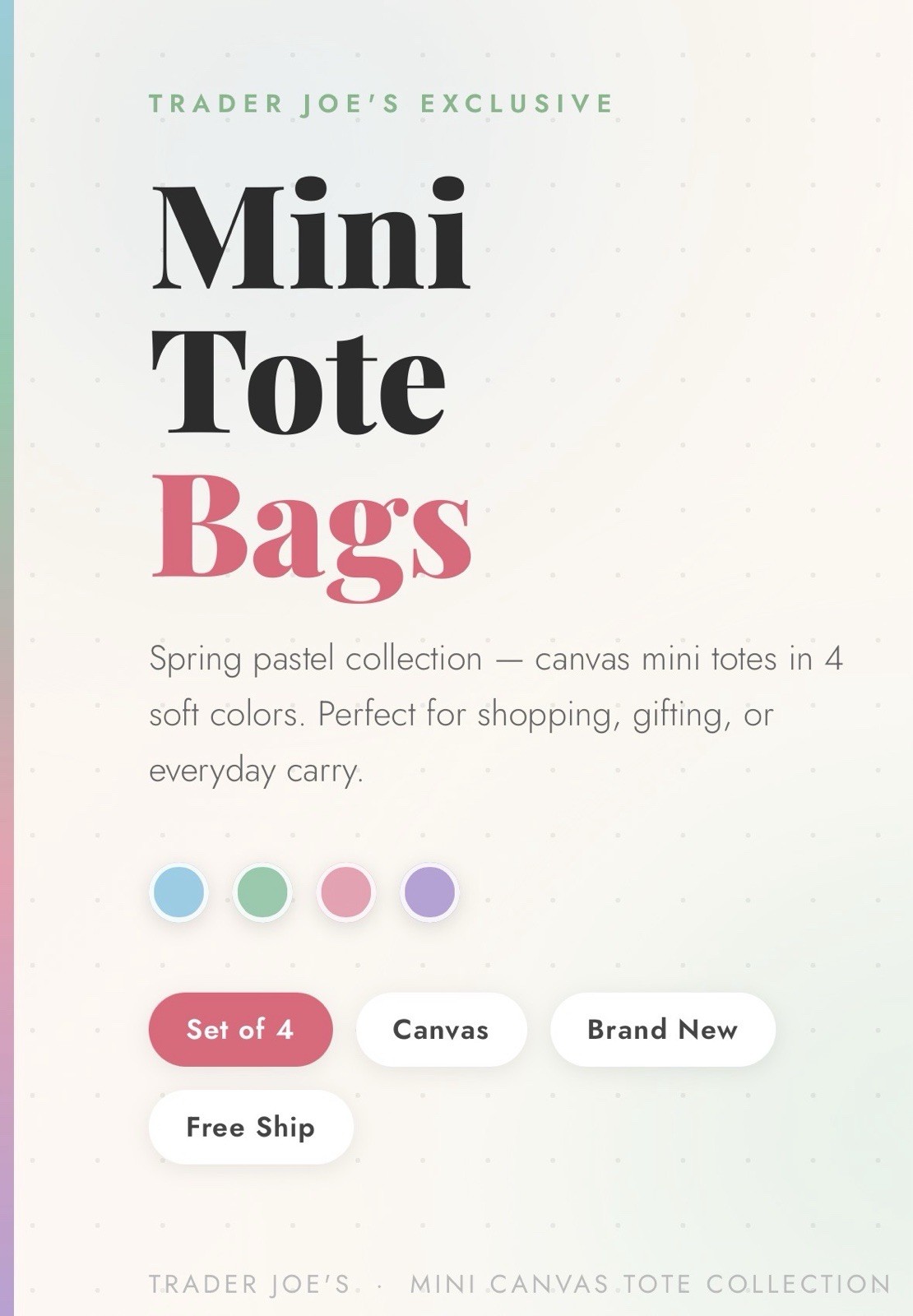 TRADER JOE'S EXCLUSIVE

Mini
Tote
Bags

Spring pastel collection — canvas mini totes in 4 soft colors. Perfect for shopping, gifting, or everyday carry.

Set of 4
Canvas
Brand New
Free Ship

TRADER JOE'S · MINI CANVAS TOTE COLLECTION